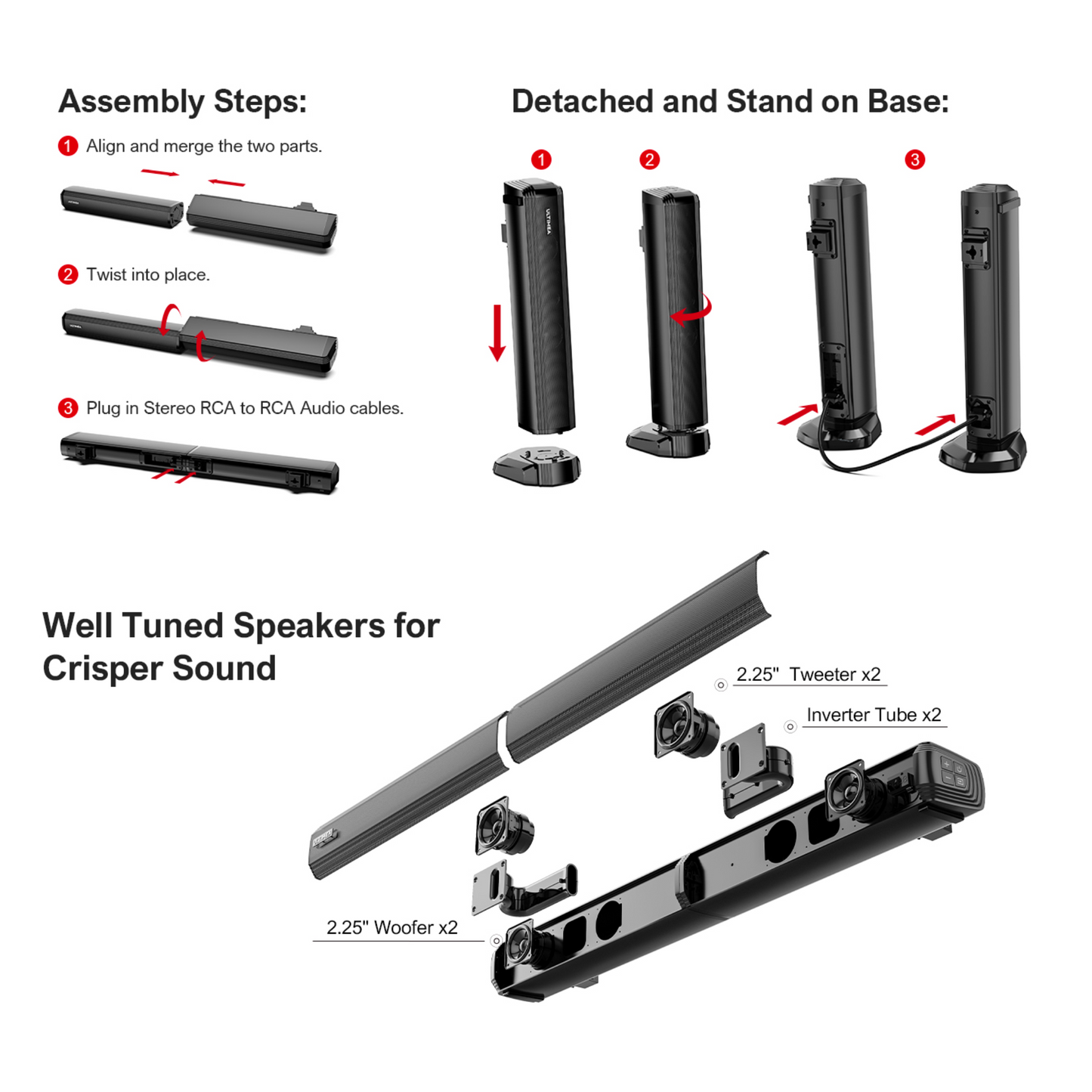 Assembly Steps:

1 Align and merge the two parts.

2 Twist into place.

3 Plug in Stereo RCA to RCA Audio cables.

Detached and Stand on Base:

1

ULTIMEA

2

3

Well Tuned Speakers for Crisper Sound

2.25" Tweeter x2

Inverter Tube x2

2.25" Woofer x2